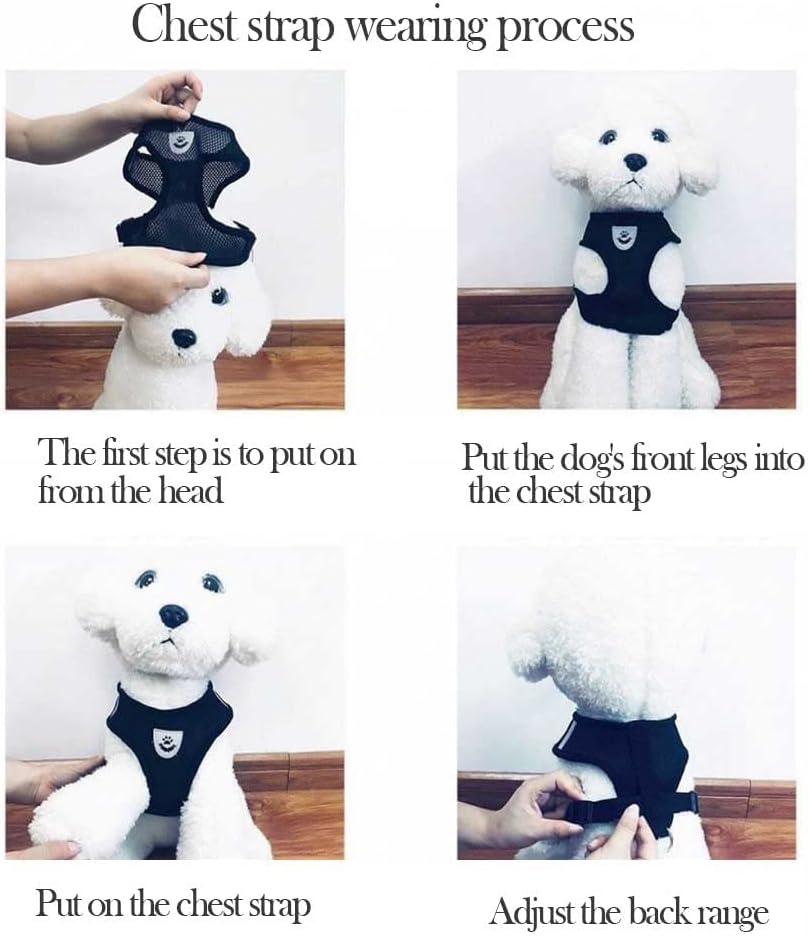 Chest strap wearing process

The first step is to put on from the head

Put the dog's front legs into the chest strap

Put on the chest strap

Adjust the back range